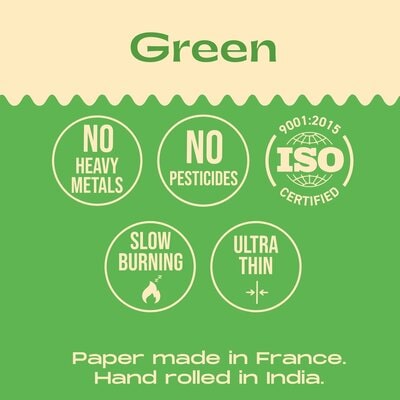 Green

NO HEAVY METALS

NO PESTICIDES

9001:2015 ISO CERTIFIED

SLOW BURNING

ULTRA THIN

Paper made in France.
Hand rolled in India.