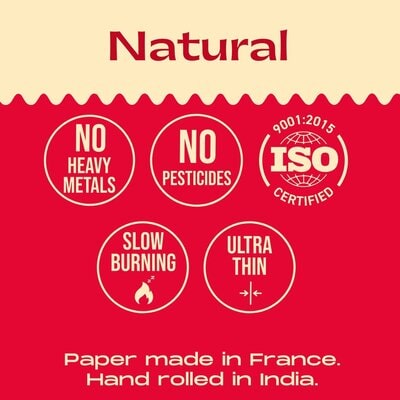 Natural

NO HEAVY METALS

NO PESTICIDES

9001:2015 ISO CERTIFIED

SLOW BURNING

ULTRA THIN

Paper made in France.
Hand rolled in India.