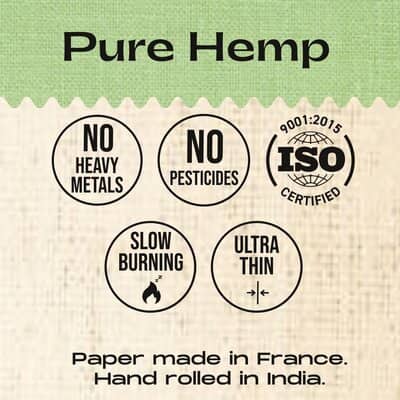 Pure Hemp

NO HEAVY METALS

NO PESTICIDES

9001:2015 ISO CERTIFIED

SLOW BURNING

ULTRA THIN

Paper made in France.
Hand rolled in India.