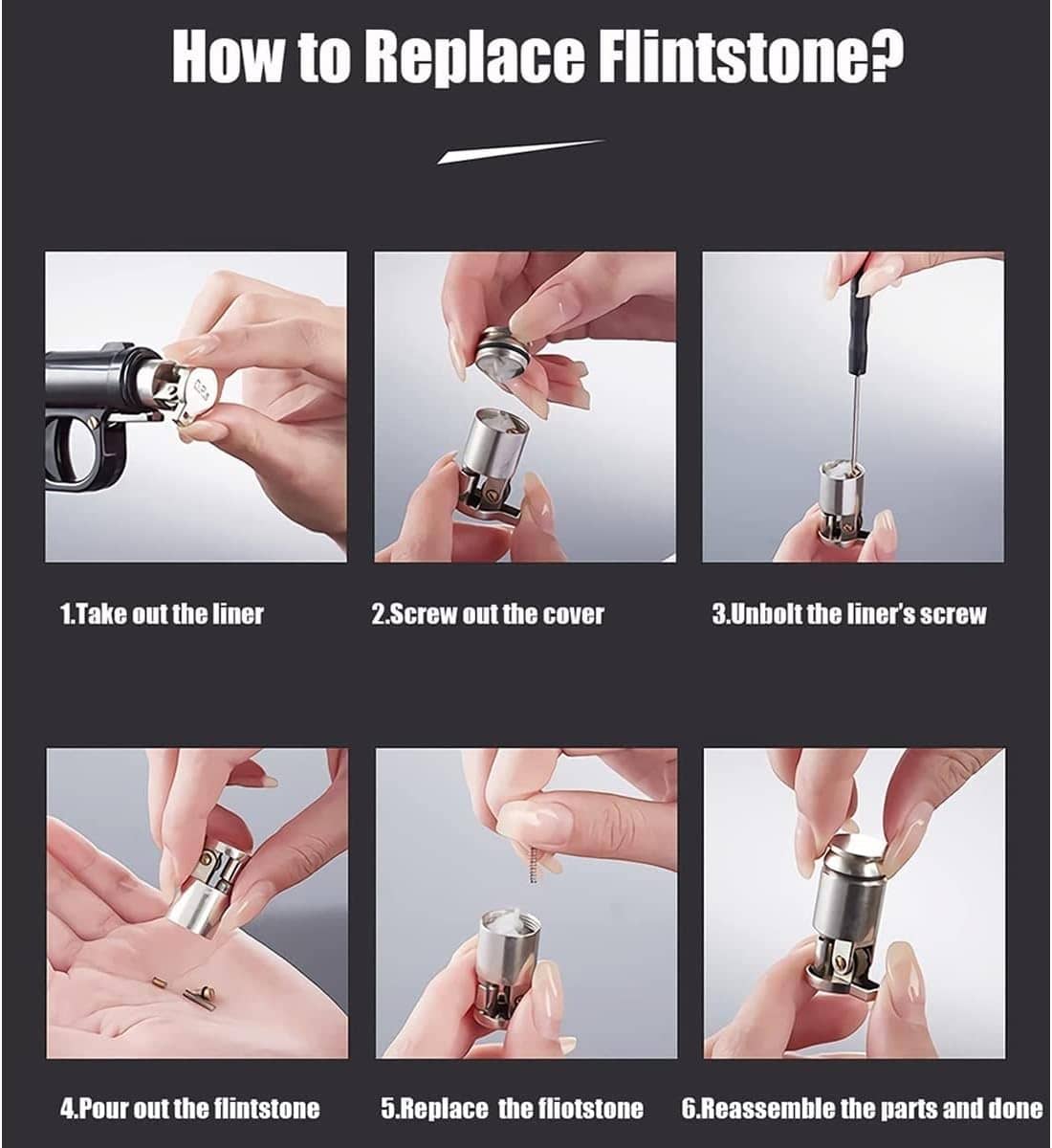 How to Replace Flintstone?

1.Take out the liner

2.Screw out the cover

3.Unbolt the liner's screw

4.Pour out the flintstone

5.Replace  the fliotstone

6.Reassemble the parts and done